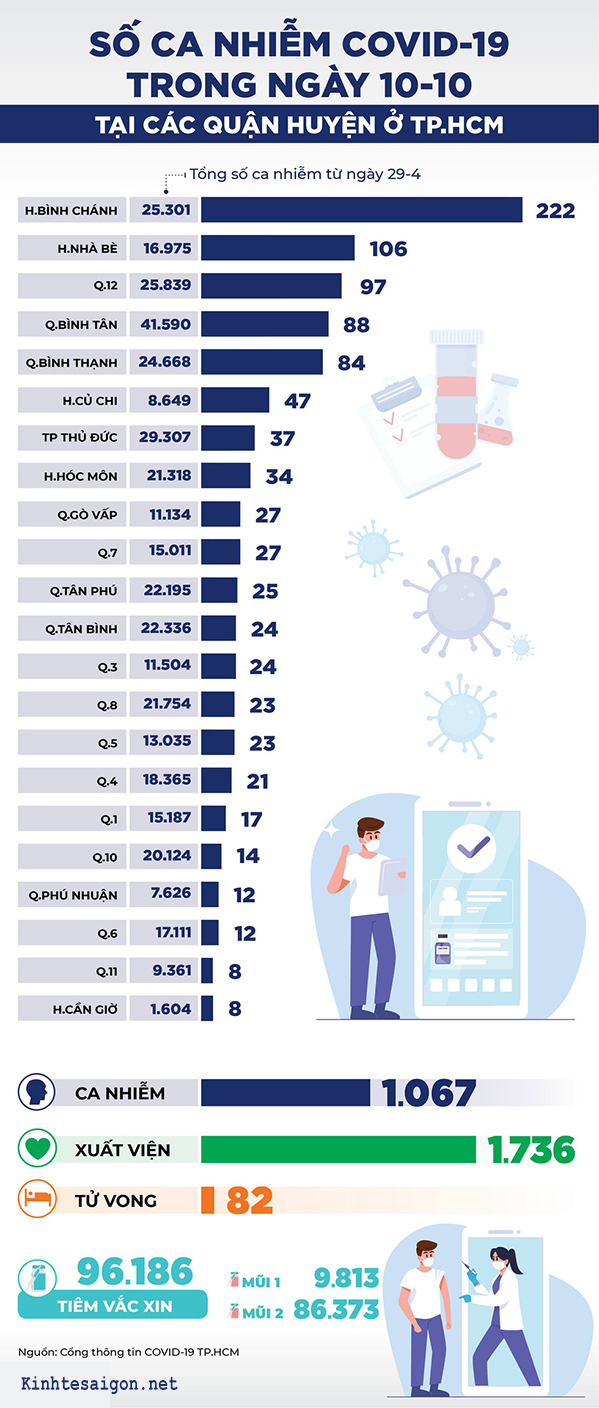 SỐ CA NHIỄM COVID-19 TRONG NGÀY 10-10

TẠI CÁC QUẬN HUYỆN Ở TP.HCM

Tổng số ca nhiễm từ ngày 29-4

| | | |
|---|---|---|
| H.BÌNH CHÁNH | 25.301 | 222 |
| H.NHÀ BÈ | 16.975 | 106 |
| Q.12 | 25.839 | 97 |
| Q.BÌNH TÂN | 41.590 | 88 |
| Q.BÌNH THẠNH | 24.668 | 84 |
| H.CỦ CHI | 8.649 | 47 |
| TP THỦ ĐỨC | 29.307 | 37 |
| H.HÓC MÔN | 21.318 | 34 |
| Q.GÒ VẤP | 11.134 | 27 |
| Q.7 | 15.011 | 27 |
| Q.TÂN PHÚ | 22.195 | 25 |
| Q.TÂN BÌNH | 22.336 | 24 |
| Q.3 | 11.504 | 24 |
| Q.8 | 21.754 | 23 |
| Q.5 | 13.035 | 23 |
| Q.4 | 18.365 | 21 |
| Q.1 | 15.187 | 17 |
| Q.10 | 20.124 | 14 |
| Q.PHÚ NHUẬN | 7.626 | 12 |
| Q.6 | 17.111 | 12 |
| Q.11 | 9.361 | 8 |
| H.CẦN GIỜ | 1.604 | 8 |

CA NHIỄM 1.067

XUẤT VIỆN 1.736

TỬ VONG 82

96.186
TIÊM VẮC XIN

MŨI 1 9.813
MŨI 2 86.373

Nguồn: Cổng thông tin COVID-19 TP.HCM

Kinhtesaigon.net